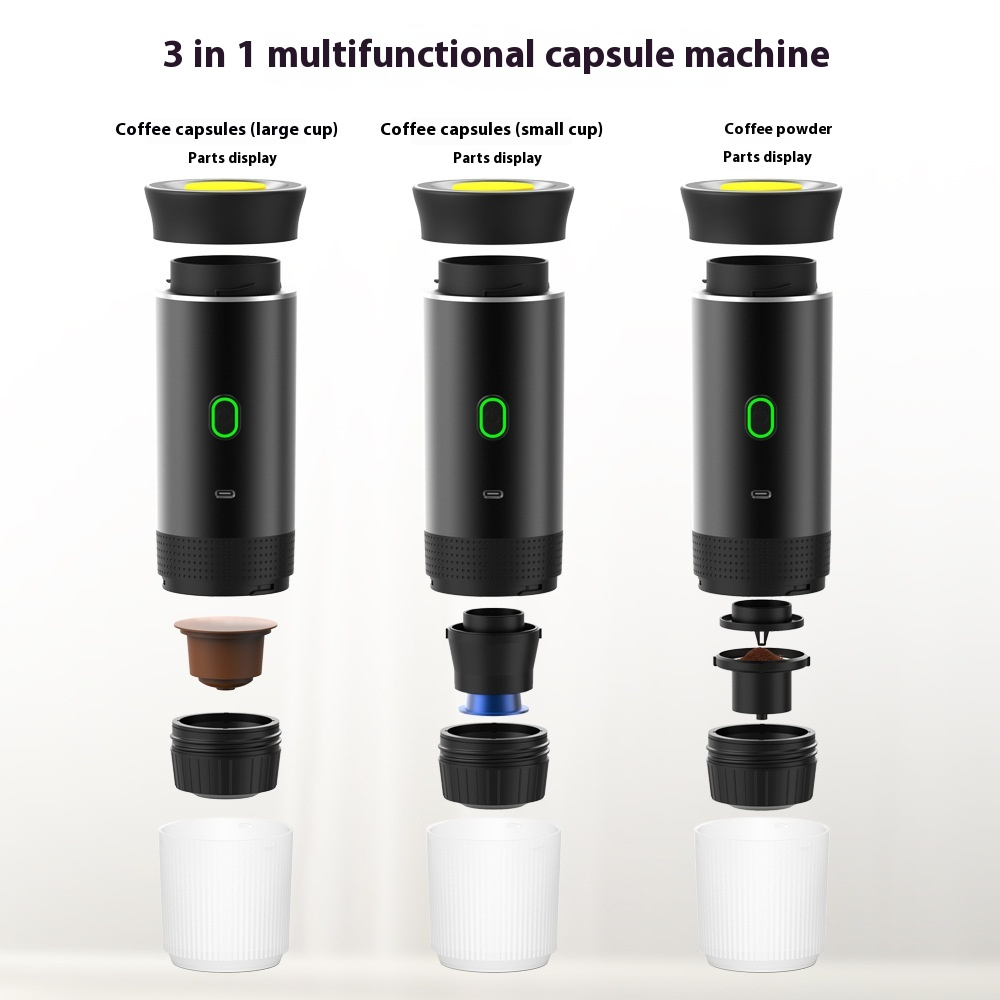 3 in 1 multifunctional capsule machine

Coffee capsules (large cup)
Parts display

Coffee capsules (small cup)
Parts display

Coffee powder
Parts display